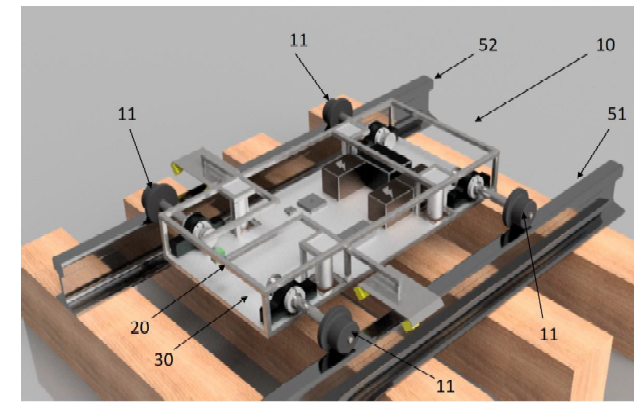 11
52
10
11
51
20
30
11
11